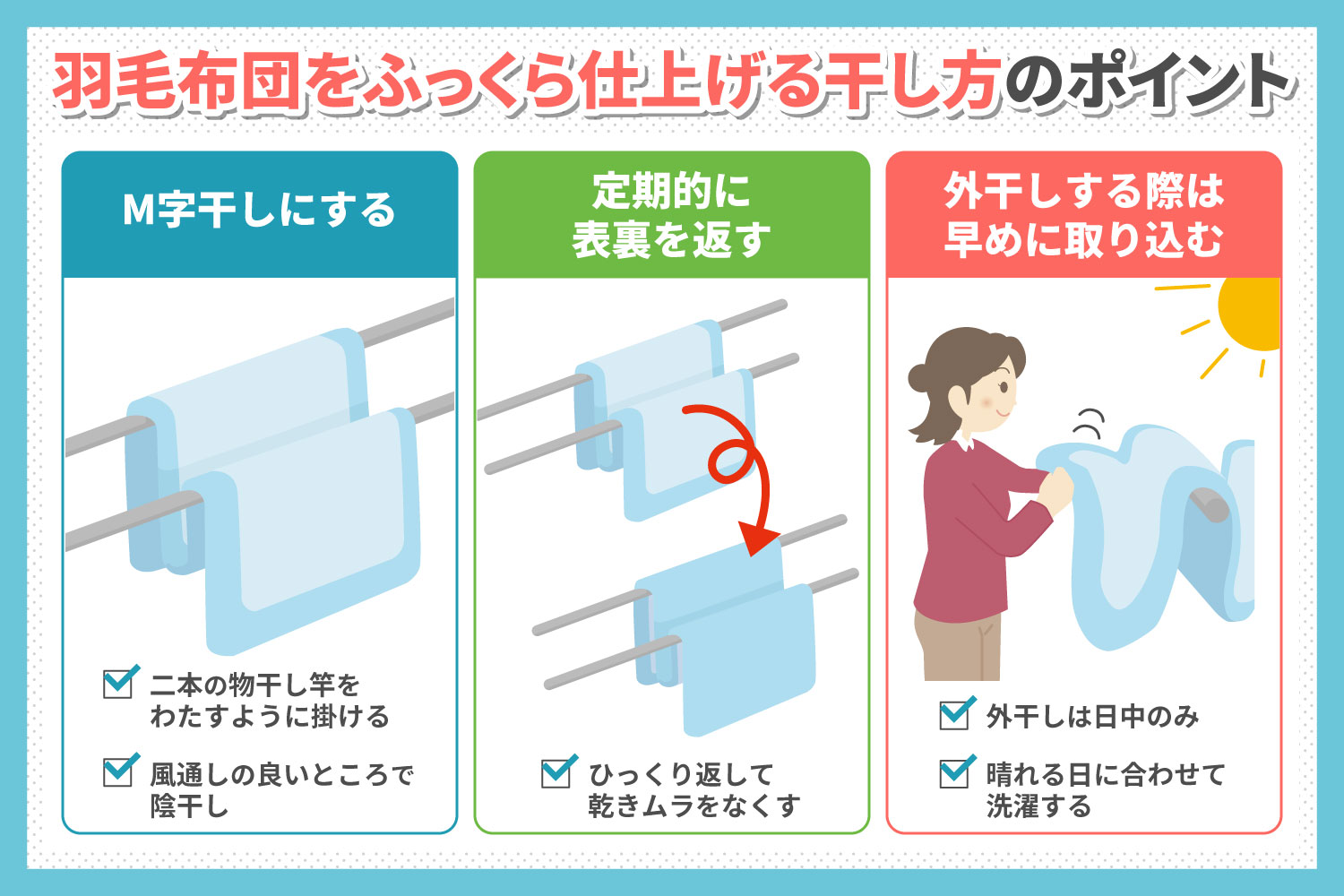 羽毛布団をふっくら仕上げる干し方のポイント

M字干しにする

二本の物干し竿をわたすように掛ける

風通しの良いところで陰干し

定期的に表裏を返す

ひっくり返して乾きムラをなくす

外干しする際は早めに取り込む

外干しは日中のみ

晴れる日に合わせて洗濯する