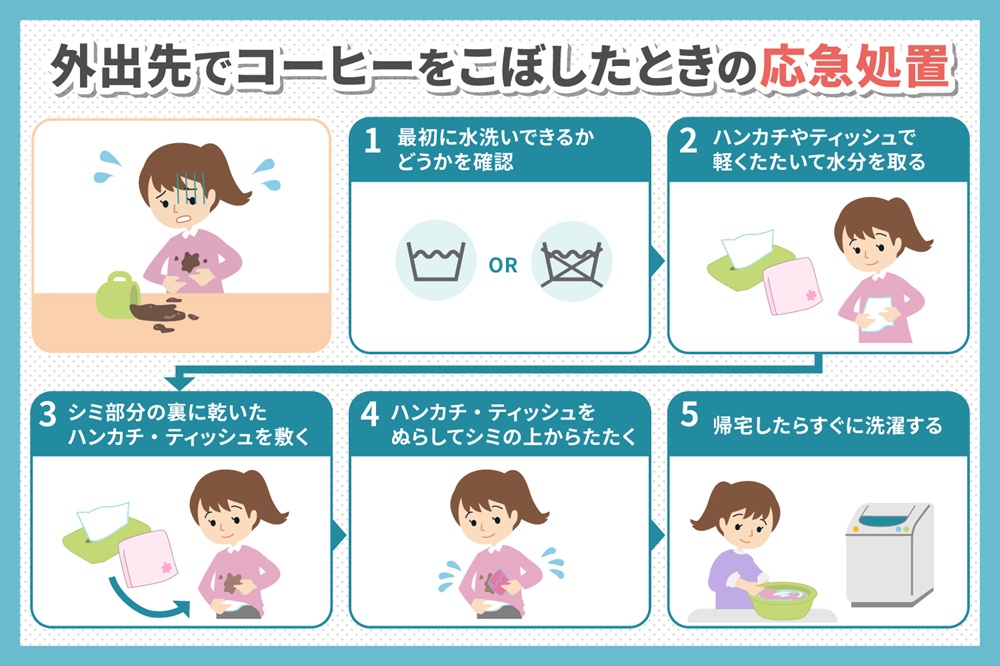 外出先でコーヒーをこぼしたときの応急処置

1 最初に水洗いできるかどうかを確認

OR

2 ハンカチやティッシュで軽くたたいて水分を取る

3 シミ部分の裏に乾いたハンカチ・ティッシュを敷く

4 ハンカチ・ティッシュをぬらしてシミの上からたたく

5 帰宅したらすぐに洗濯する