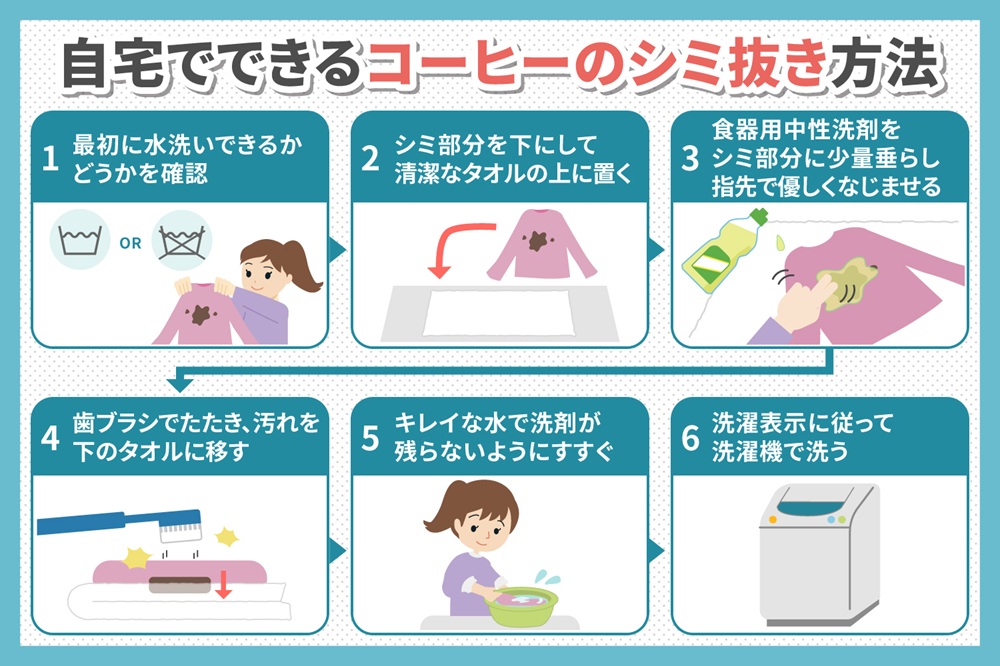 自宅でできるコーヒーのシミ抜き方法

1 最初に水洗いできるかどうかを確認

OR

2 シミ部分を下にして清潔なタオルの上に置く

3 食器用中性洗剤をシミ部分に少量垂らし指先で優しくなじませる

4 歯ブラシでたたき、汚れを下のタオルに移す

5 キレイな水で洗剤が残らないようにすすぐ

6 洗濯表示に従って洗濯機で洗う