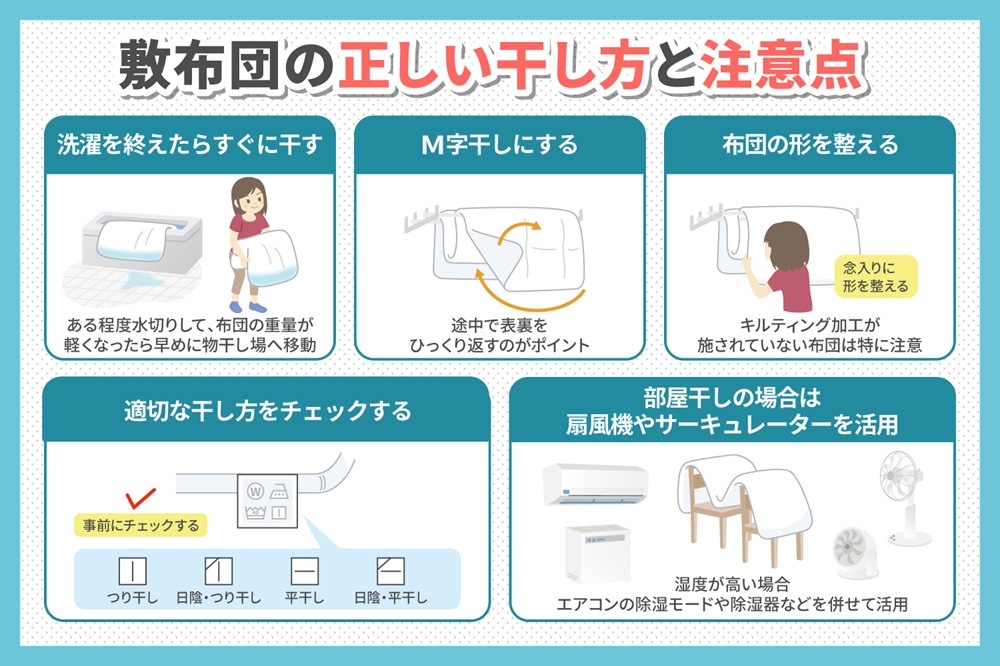 敷布団の正しい干し方と注意点

洗濯を終えたらすぐに干す

ある程度水切りして、布団の重量が軽くなったら早めに物干し場へ移動

M字干しにする

途中で表裏をひっくり返すのがポイント

布団の形を整える

念入りに形を整える

キルティング加工が施されていない布団は特に注意

適切な干し方をチェックする

事前にチェックする

W

つり干し

日陰・つり干し

平干し

日陰・平干し

部屋干しの場合は扇風機やサーキュレーターを活用

湿度が高い場合
エアコンの除湿モードや除湿器などを併せて活用