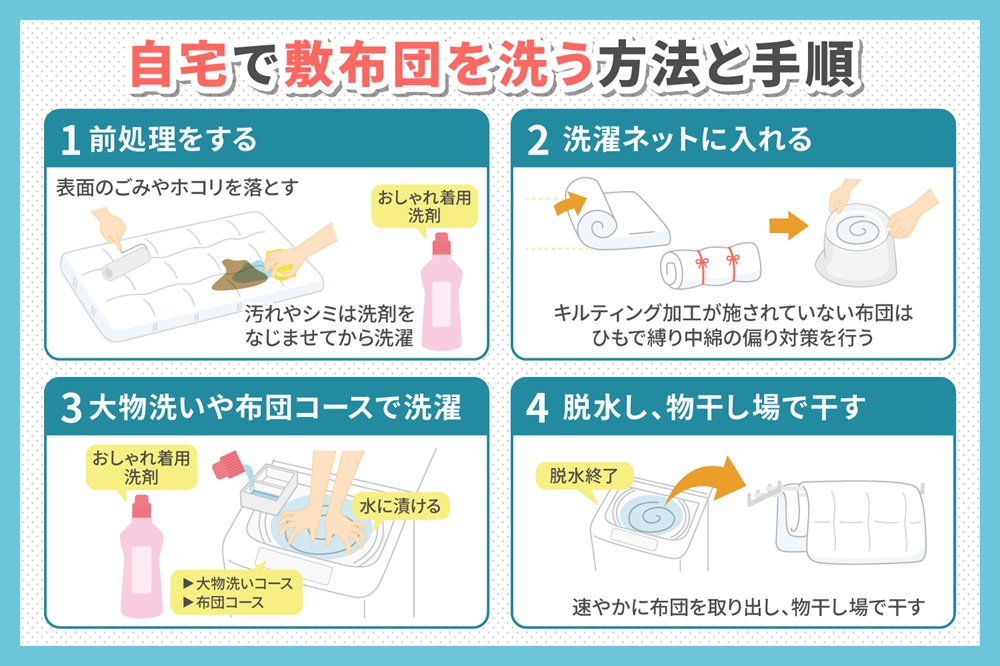 自宅で敷布団を洗う方法と手順

1 前処理をする

表面のごみやホコリを落とす

おしゃれ着用洗剤

汚れやシミは洗剤をなじませてから洗濯

2 洗濯ネットに入れる

キルティング加工が施されていない布団はひもで縛り中綿の偏り対策を行う

3 大物洗いや布団コースで洗濯

おしゃれ着用洗剤

水に漬ける

▶大物洗いコース
▶布団コース

4 脱水し、物干し場で干す

脱水終了

速やかに布団を取り出し、物干し場で干す