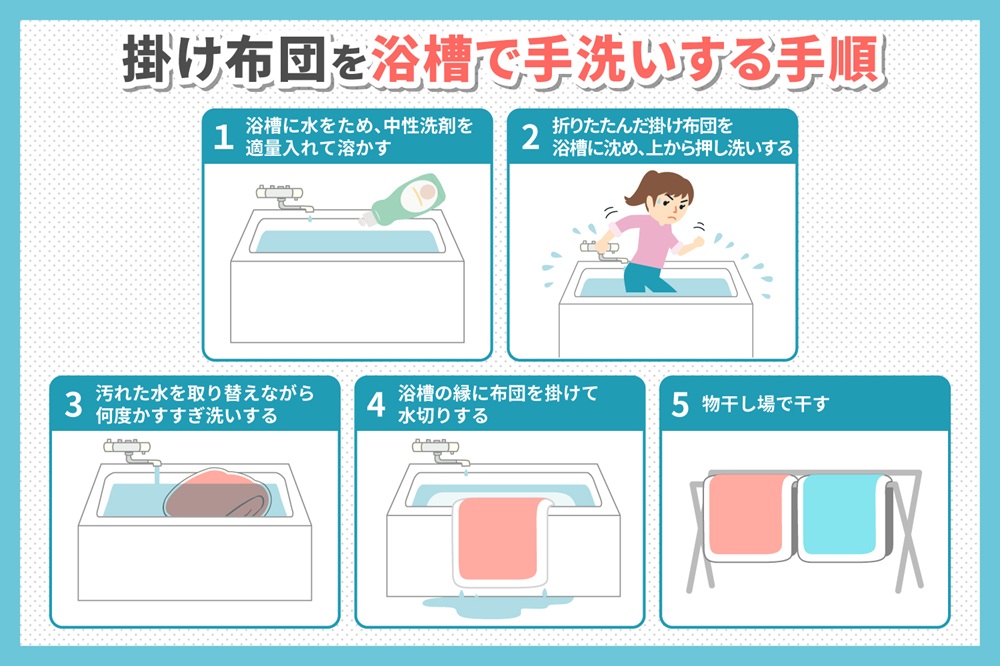 掛け布団を浴槽で手洗いする手順

1 浴槽に水をため、中性洗剤を適量入れて溶かす

2 折りたたんだ掛け布団を浴槽に沈め、上から押し洗いする

3 汚れた水を取り替えながら何度かすすぎ洗いする

4 浴槽の縁に布団を掛けて水切りする

5 物干し場で干す